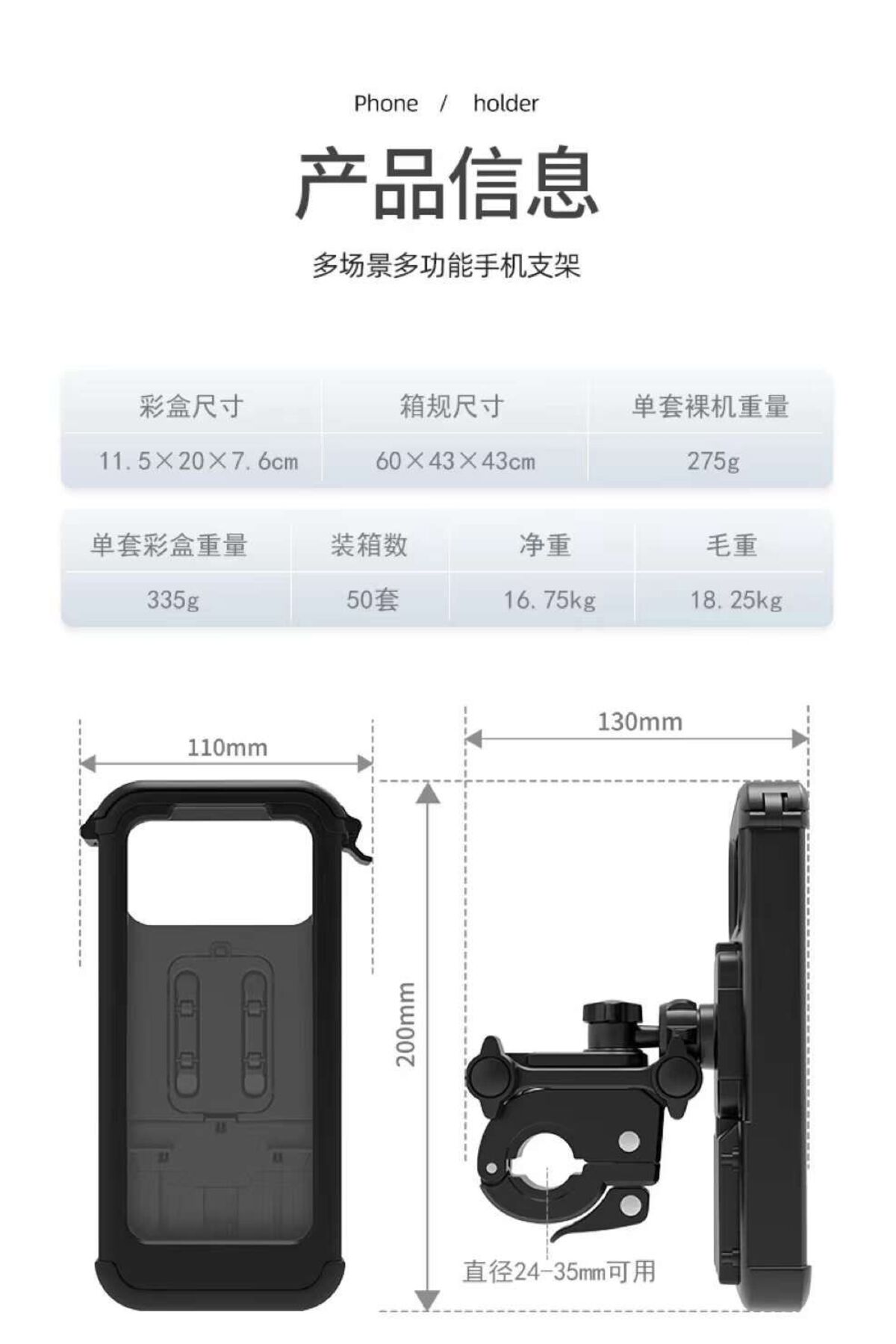 Phone / holder

产品信息

多场景多功能手机支架

| 彩盒尺寸 | 箱规尺寸 | 单套裸机重量 |
|---|---|---|
| 11.5×20×7.6cm | 60×43×43cm | 275g |

| 单套彩盒重量 | 装箱数 | 净重 | 毛重 |
|---|---|---|---|
| 335g | 50套 | 16.75kg | 18.25kg |

110mm

130mm

200mm

直径24-35mm可用