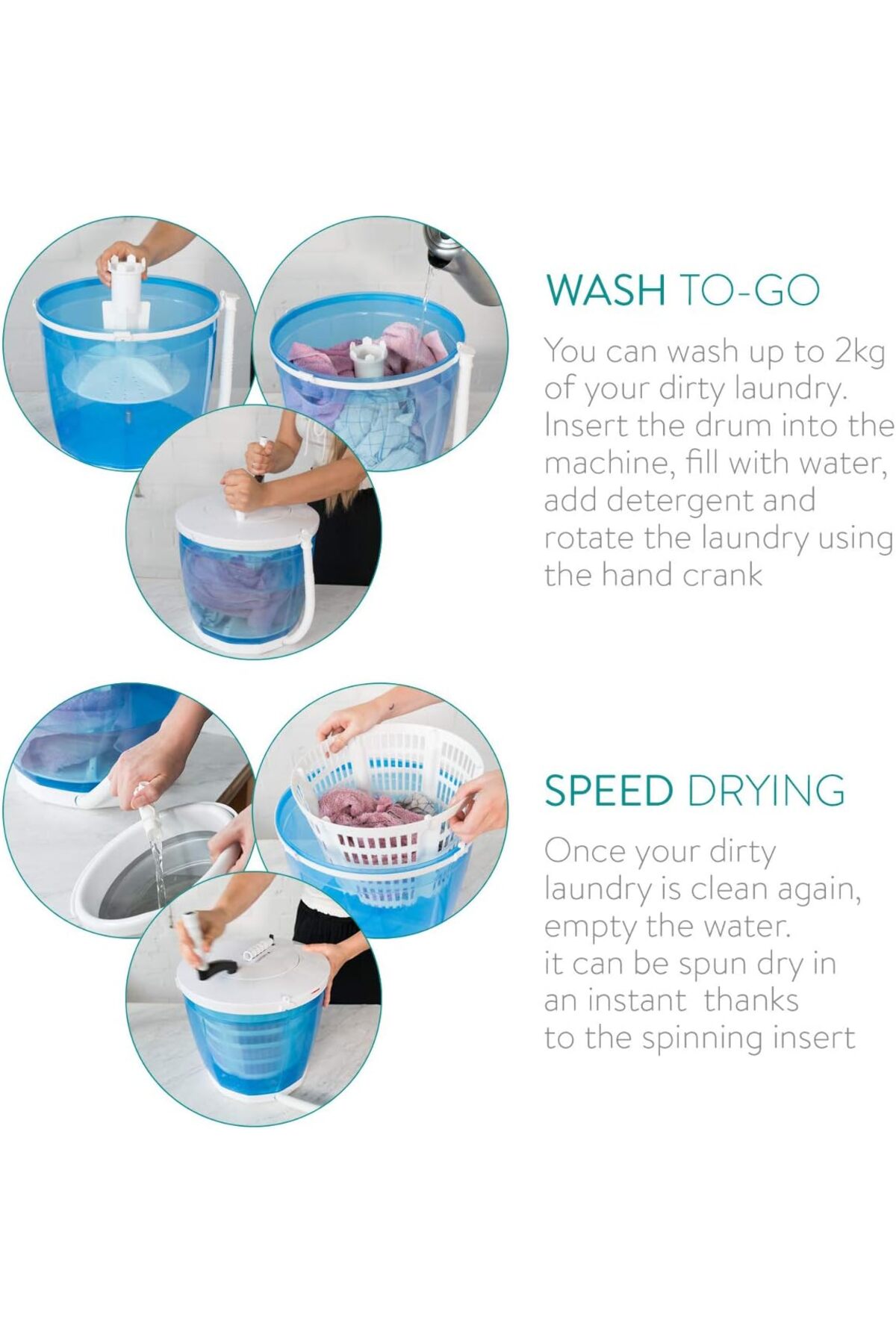 WASH TO-GO

You can wash up to 2kg of your dirty laundry. Insert the drum into the machine, fill with water, add detergent and rotate the laundry using the hand crank

SPEED DRYING

Once your dirty laundry is clean again, empty the water. it can be spun dry in an instant thanks to the spinning insert