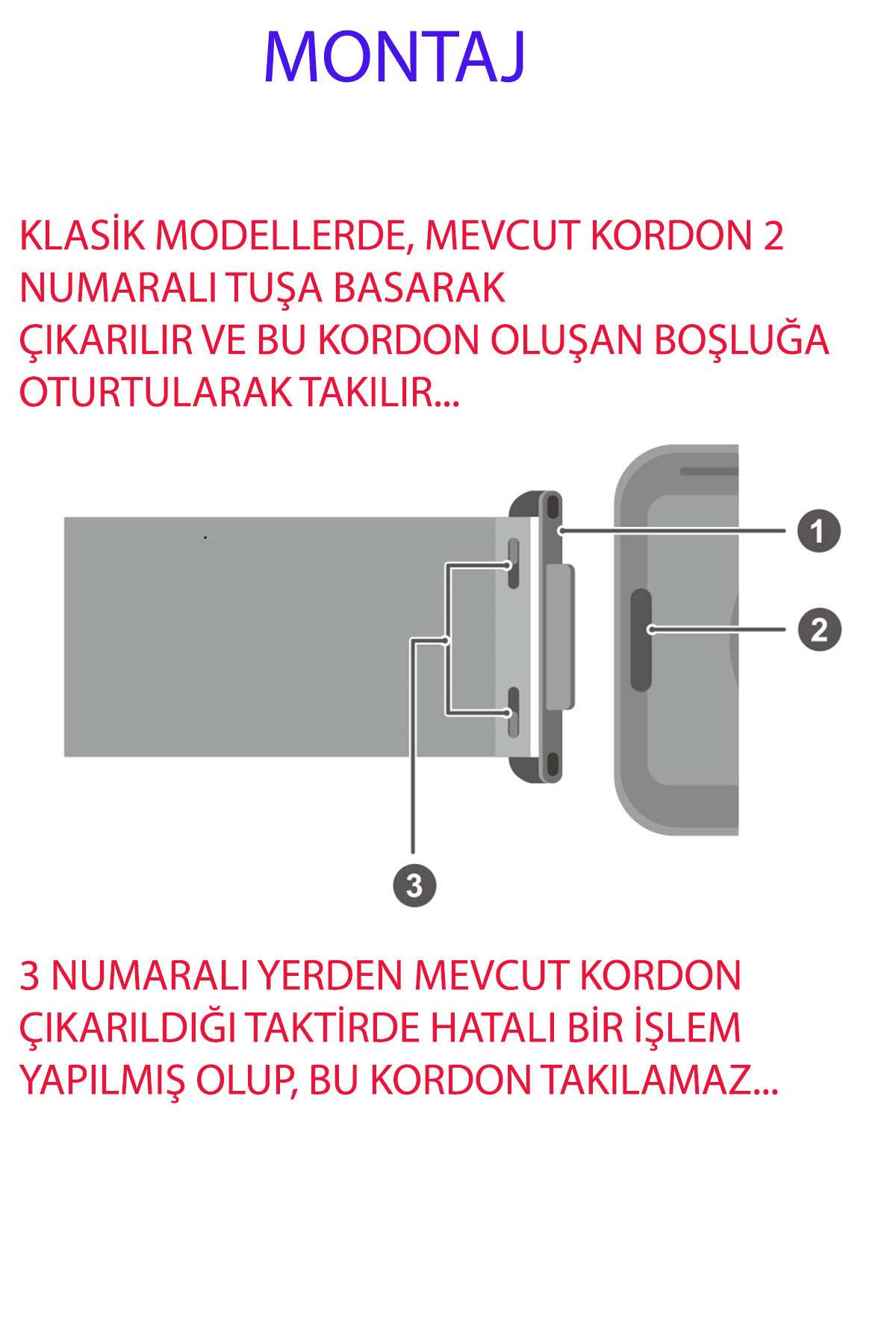 MONTAJ

KLASİK MODELLERDE, MEVCUT KORDON 2 NUMARALI TUŞA BASARAK ÇIKARILIR VE BU KORDON OLUŞAN BOŞLUĞA OTURTULARAK TAKILIR...

1

2

3

3 NUMARALI YERDEN MEVCUT KORDON ÇIKARILDIĞI TAKTİRDE HATALI BİR İŞLEM YAPILMIŞ OLUP, BU KORDON TAKILAMAZ...