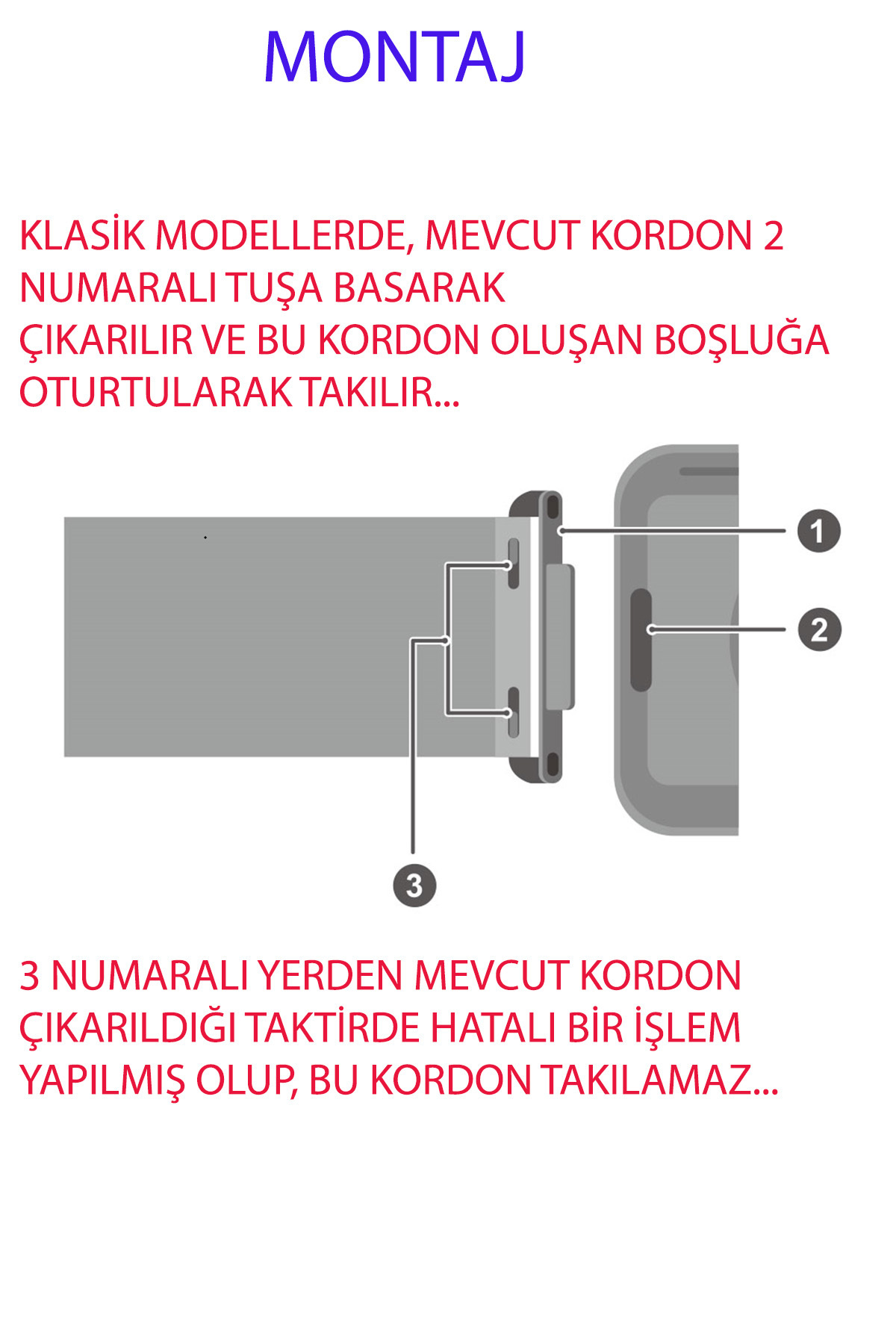 MONTAJ

KLASİK MODELLERDE, MEVCUT KORDON 2 NUMARALI TUŞA BASARAK
ÇIKARILIR VE BU KORDON OLUŞAN BOŞLUĞA OTURTULARAK TAKILIR...

1

2

3

3 NUMARALI YERDEN MEVCUT KORDON ÇIKARILDIĞI TAKTİRDE HATALI BİR İŞLEM YAPILMIŞ OLUP, BU KORDON TAKILAMAZ...