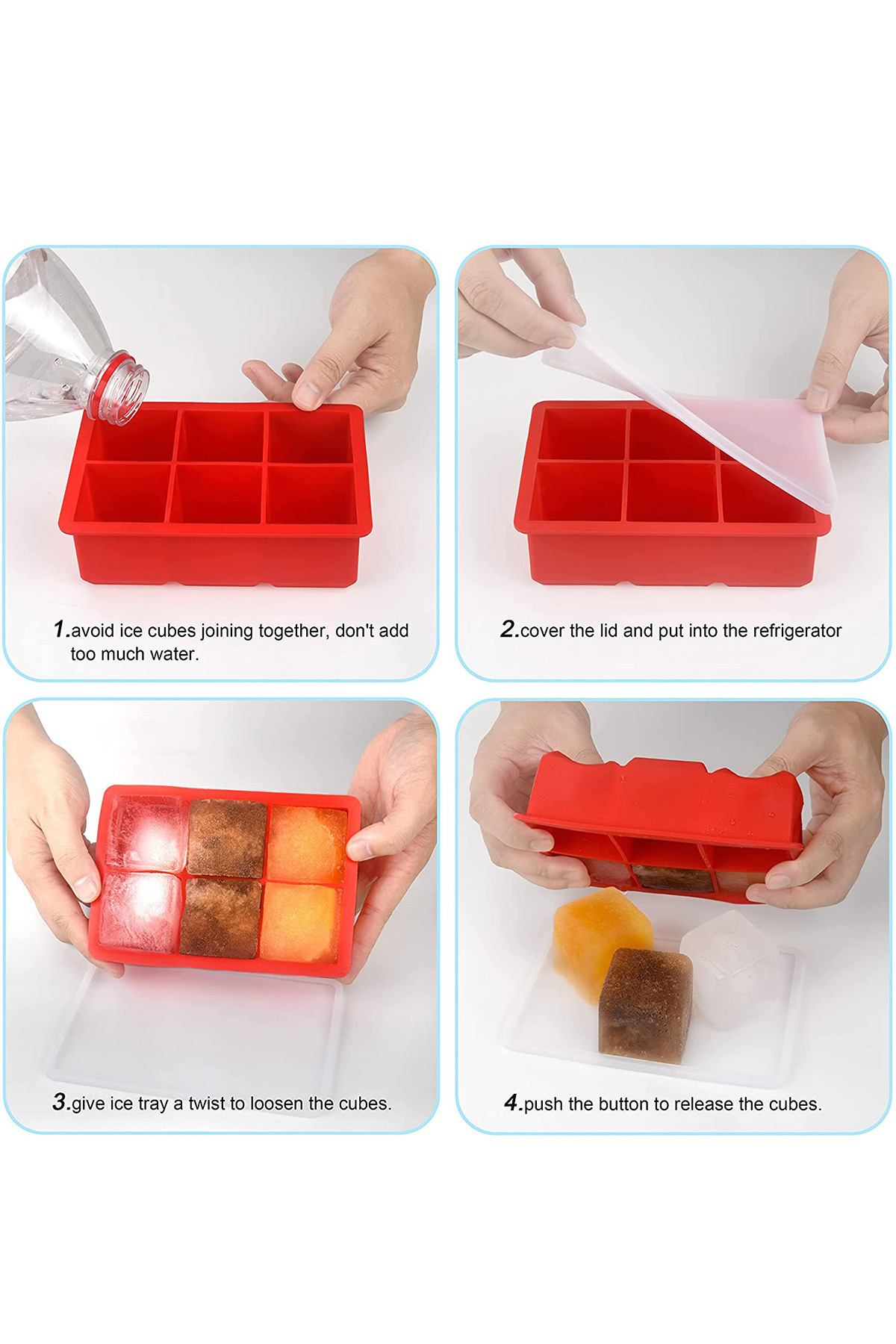 1.avoid ice cubes joining together, don't add too much water.

2.cover the lid and put into the refrigerator

3.give ice tray a twist to loosen the cubes.

4.push the button to release the cubes.