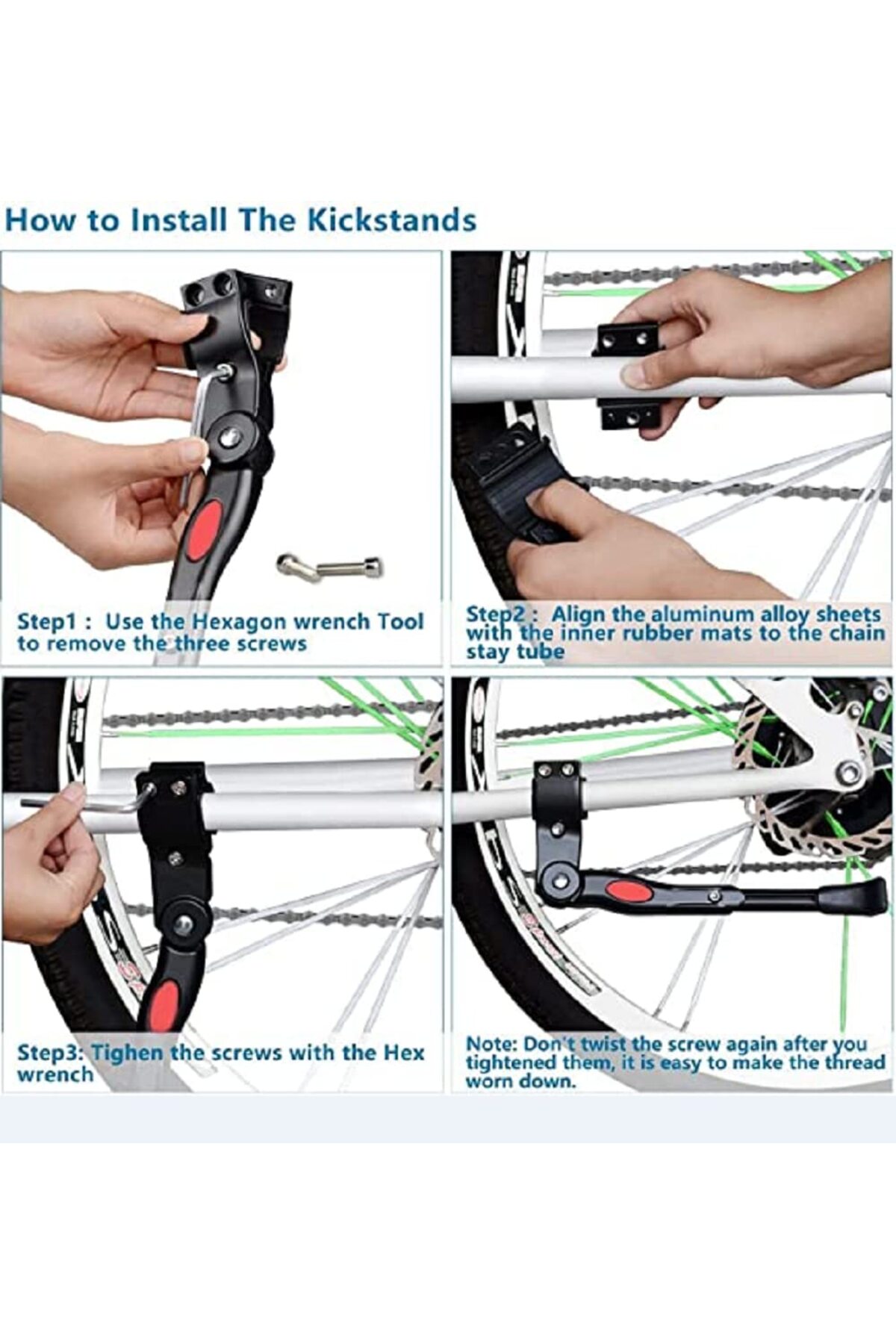 How to Install The Kickstands

Step1 : Use the Hexagon wrench Tool to remove the three screws

Step2 : Align the aluminum alloy sheets with the inner rubber mats to the chain stay tube

Step3: Tighen the screws with the Hex wrench

Note: Don't twist the screw again after you tightened them, it is easy to make the thread worn down.