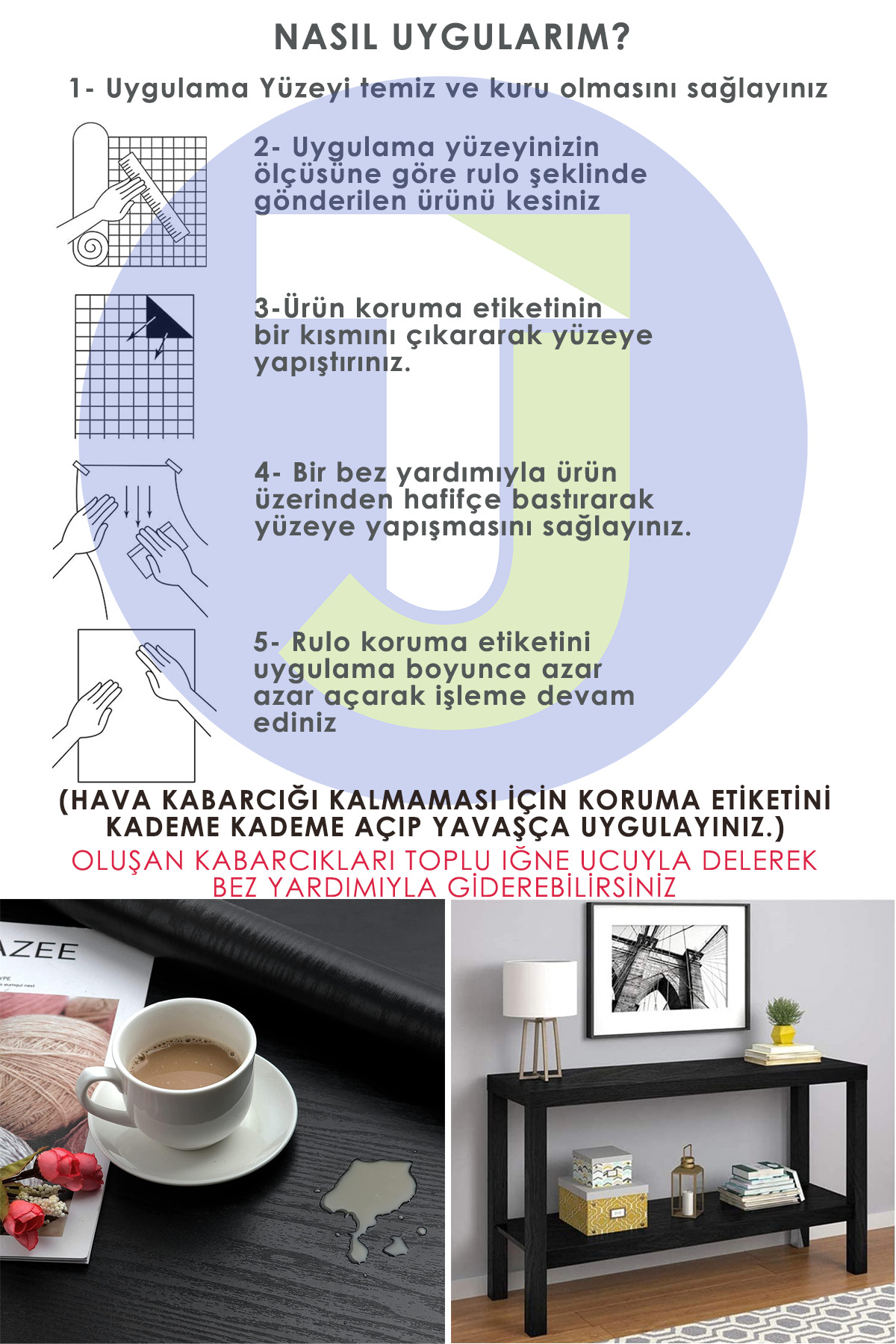 NASIL UYGULARIM?

1- Uygulama Yüzeyi temiz ve kuru olmasını sağlayınız

2- Uygulama yüzeyinizin ölçüsüne göre rulo şeklinde gönderilen ürünü kesiniz

3-Ürün koruma etiketinin bir kısmını çıkararak yüzeye yapıştırınız.

4- Bir bez yardımıyla ürün üzerinden hafifçe bastırarak yüzeye yapışmasını sağlayınız.

5- Rulo koruma etiketini uygulama boyunca azar azar açarak işleme devam ediniz

(HAVA KABARCIĞI KALMAMASI İÇİN KORUMA ETİKETİNİ KADEME KADEME AÇIP YAVAŞÇA UYGULAYINIZ.)

OLUŞAN KABARCIKLARI TOPLU IĞNE UCUYLA DELEREK BEZ YARDIMIYLA GİDEREBİLİRSİNİZ

AZEE