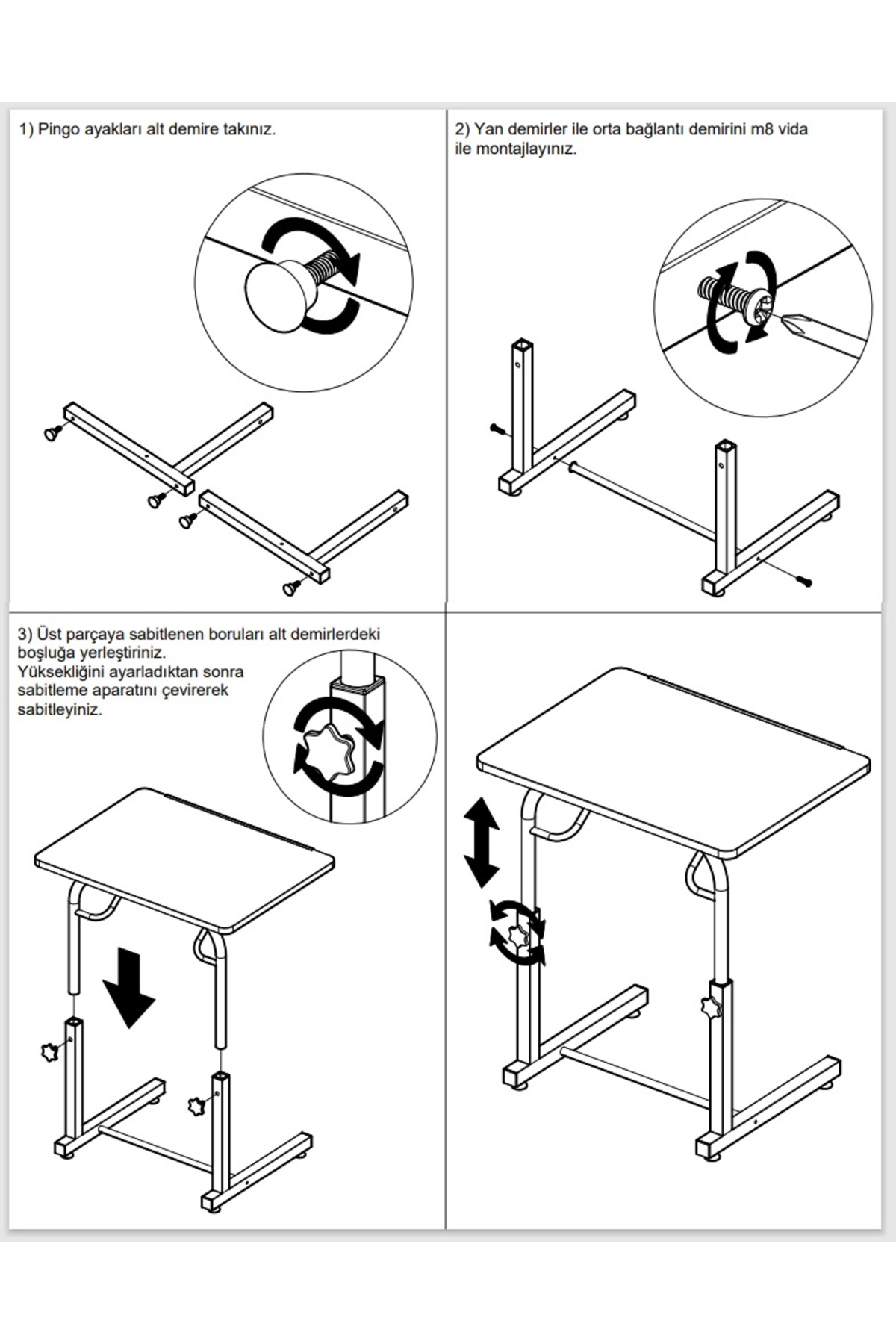 1) Pingo ayakları alt demire takınız.

2) Yan demirler ile orta bağlantı demirini m8 vida ile montajlayınız.

3) Üst parçaya sabitlenen boruları alt demirlerdeki boşluğa yerleştiriniz.
Yüksekliğini ayarladıktan sonra sabitleme aparatını çevirerek sabitleyiniz.