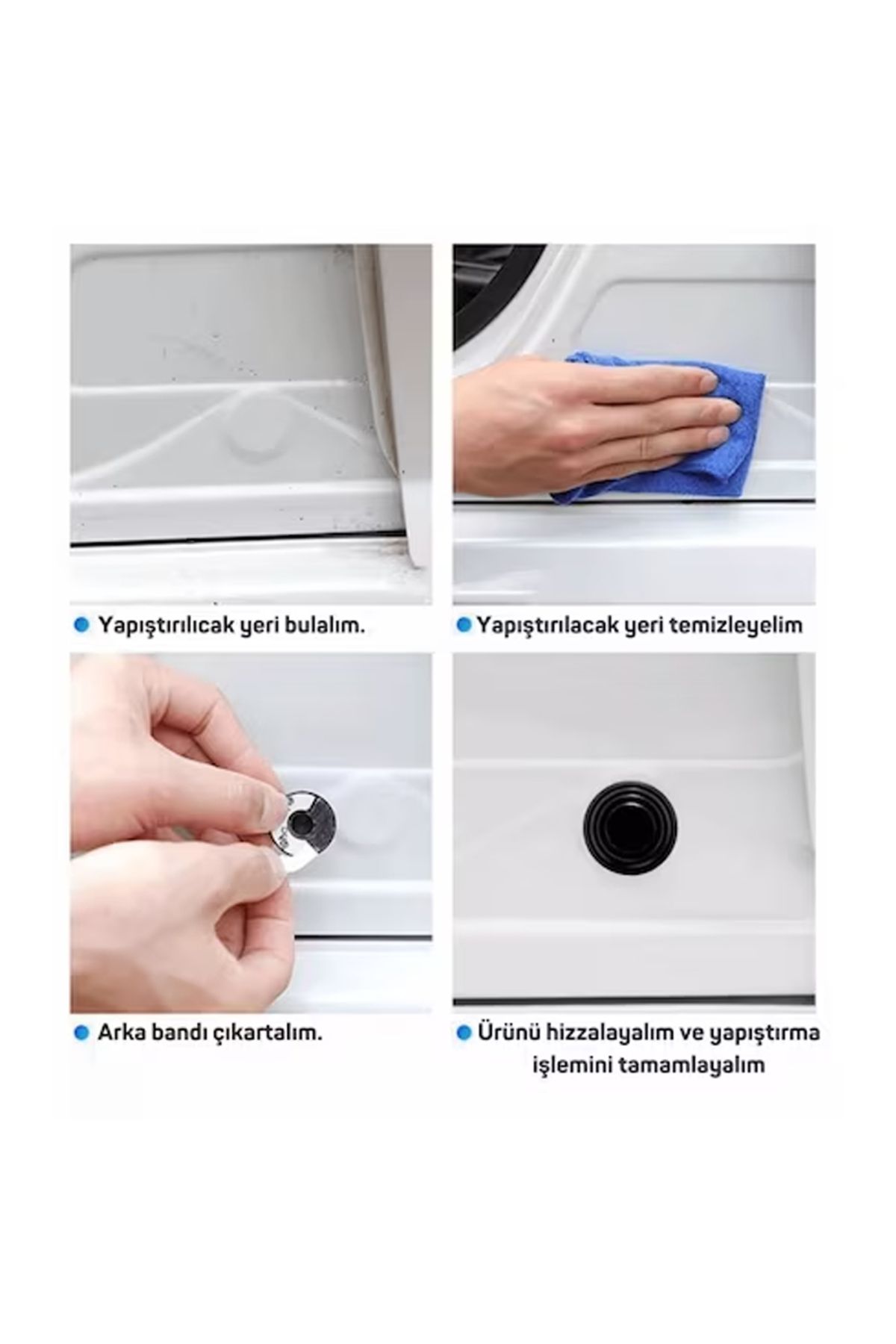 Yapıştırılıcak yeri bulalım.

Yapıştırılacak yeri temizleyelim

Arka bandı çıkartalım.

Ürünü hizzalayalım ve yapıştırma işlemini tamamlayalım