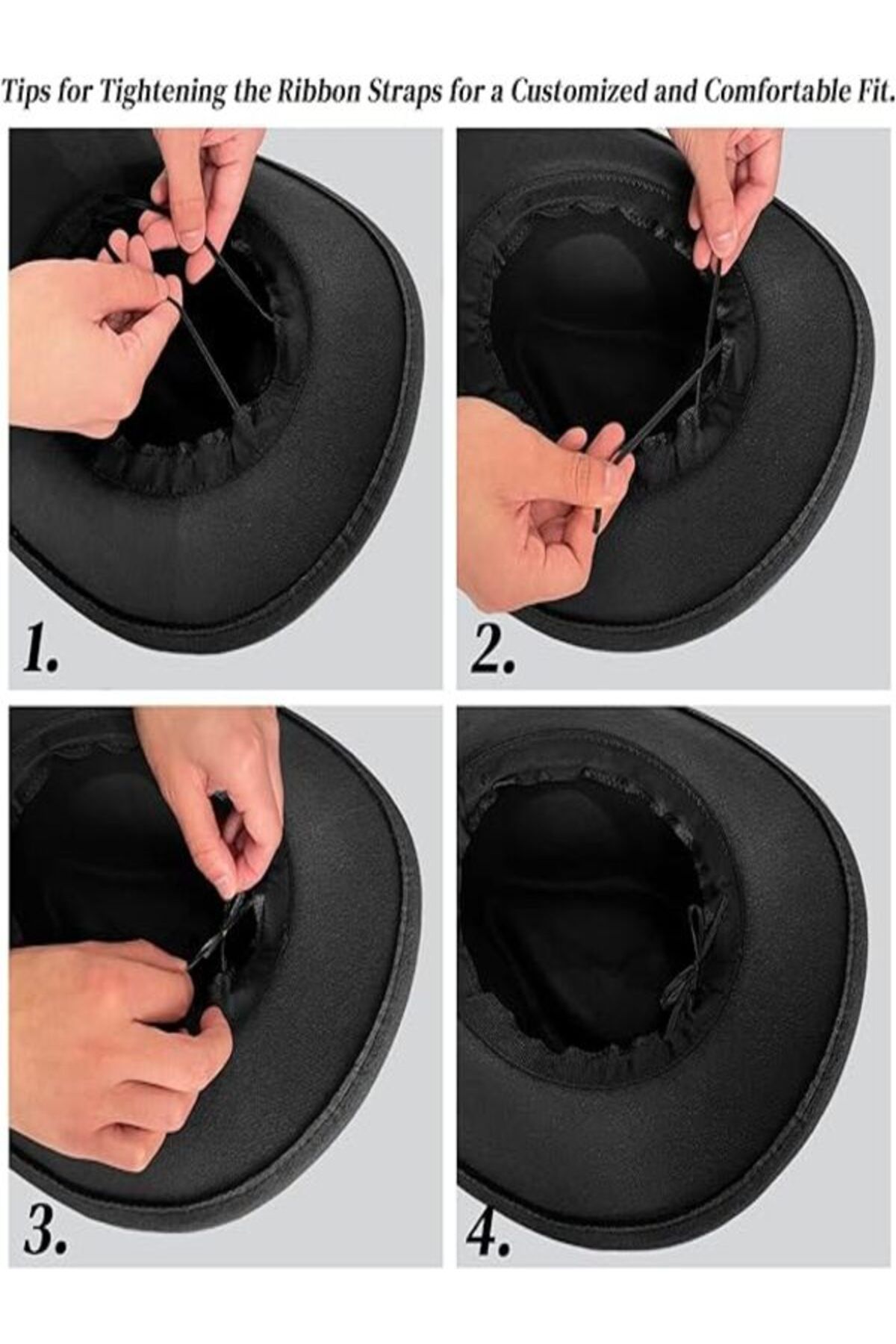 Tips for Tightening the Ribbon Straps for a Customized and Comfortable Fit.

1.

2.

3.

4.