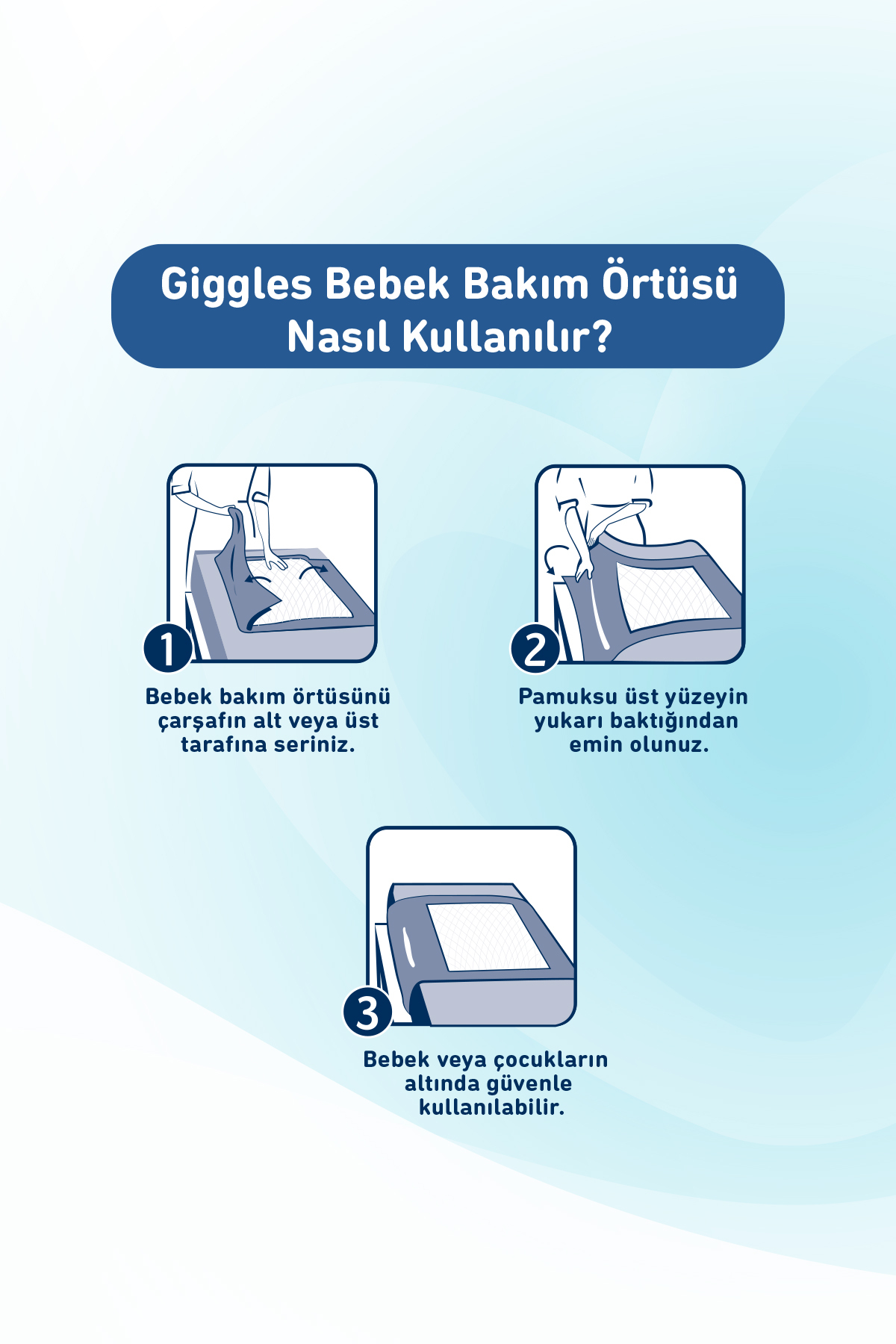 Giggles Bebek Bakım Örtüsü Nasıl Kullanılır?

1

Bebek bakım örtüsünü çarşafın alt veya üst tarafına seriniz.

2

Pamuksu üst yüzeyin yukarı baktığından emin olunuz.

3

Bebek veya çocukların altında güvenle kullanılabilir.