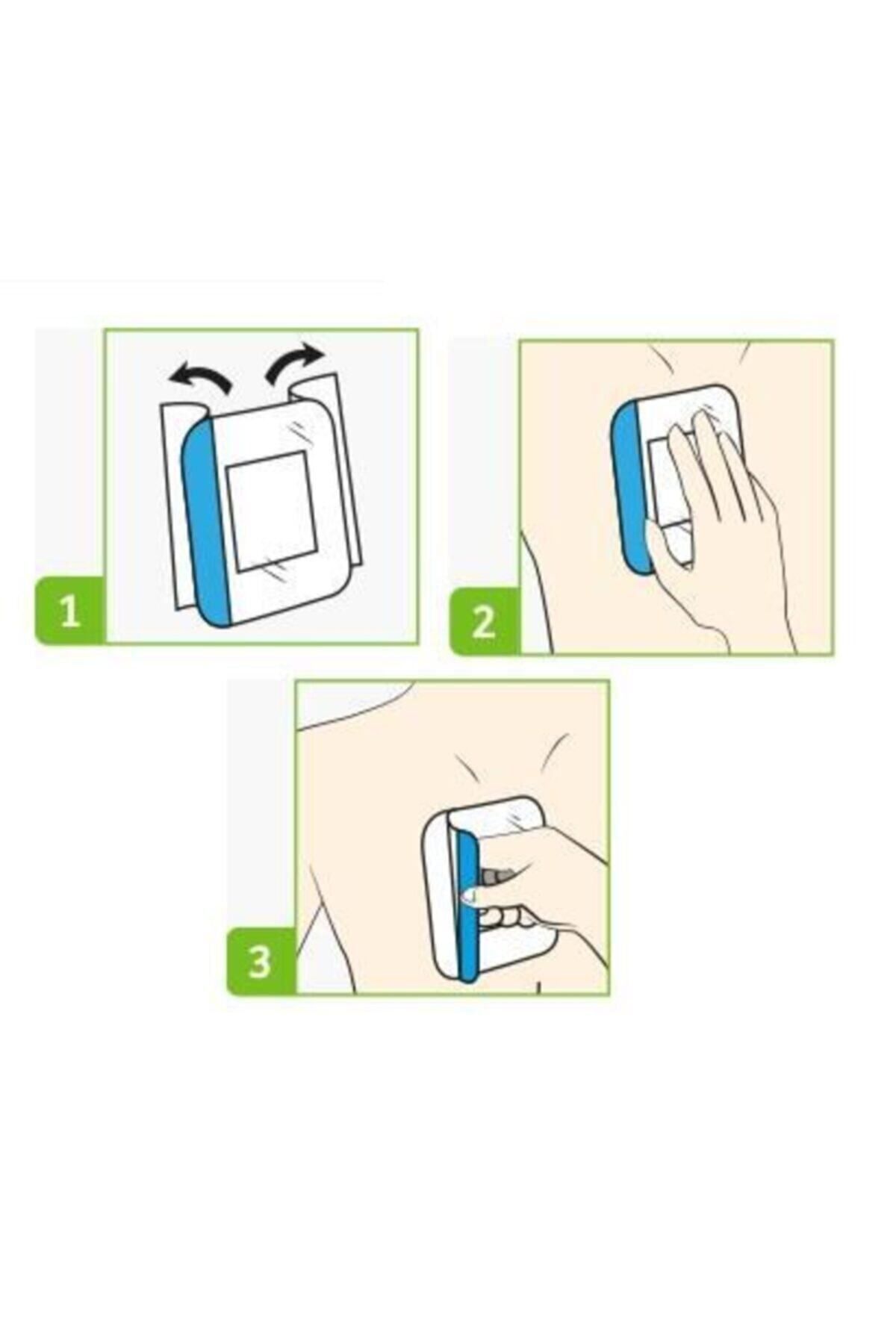 1

2

3