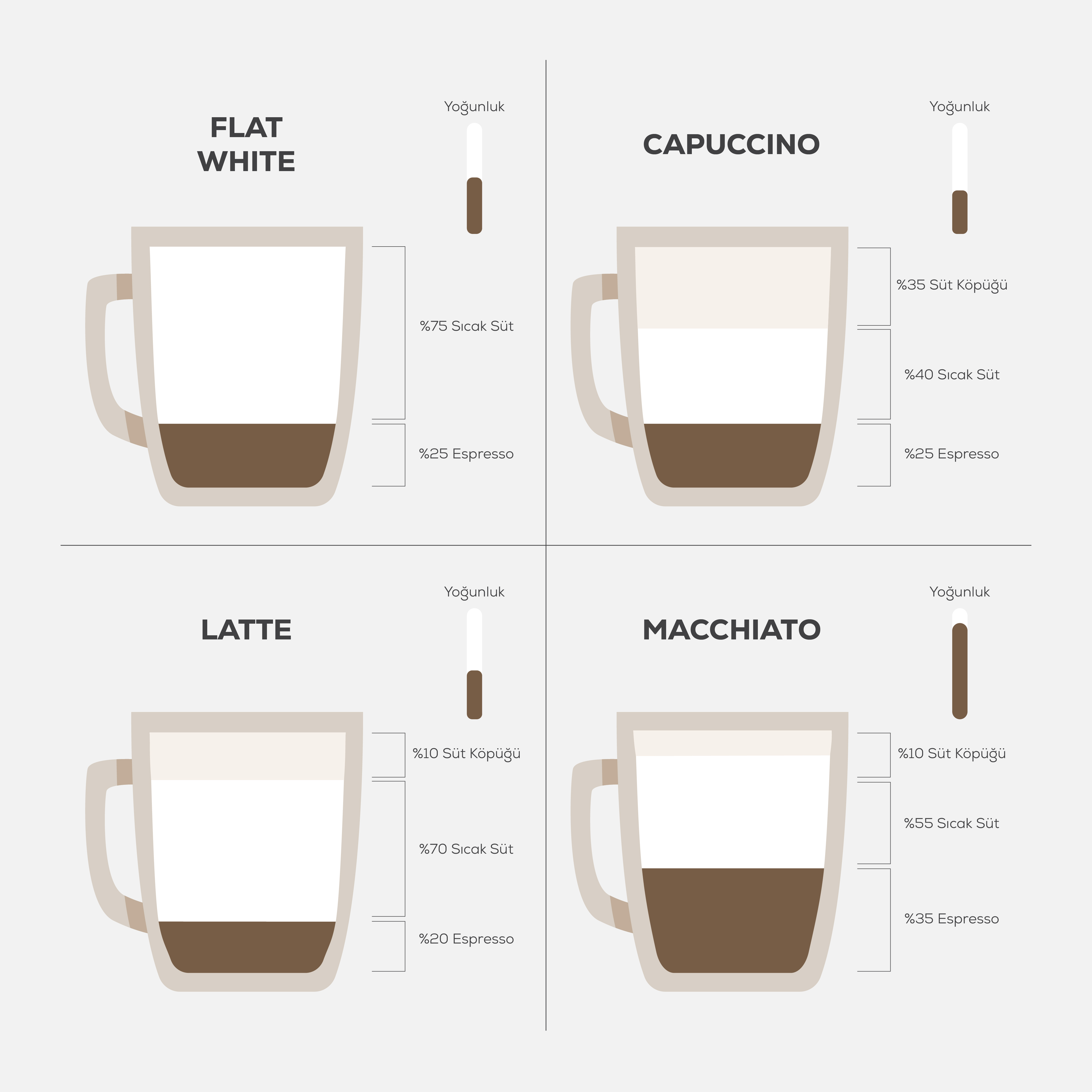 FLAT WHITE

Yoğunluk

%75 Sıcak Süt

%25 Espresso

CAPUCCINO

Yoğunluk

%35 Süt Köpüğü

%40 Sıcak Süt

%25 Espresso

LATTE

Yoğunluk

%10 Süt Köpüğü

%70 Sıcak Süt

%20 Espresso

MACCHIATO

Yoğunluk

%10 Süt Köpüğü

%55 Sıcak Süt

%35 Espresso